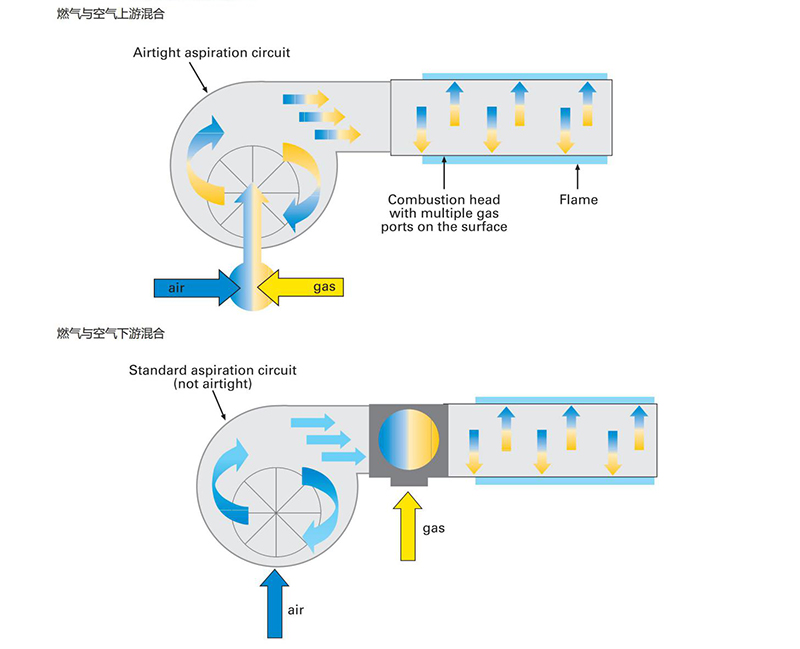 燃气与空气上游混合

Airtight aspiration circuit

Combustion head with multiple gas ports on the surface

Flame

air

gas

燃气与空气下游混合

Standard aspiration circuit (not airtight)

gas

air